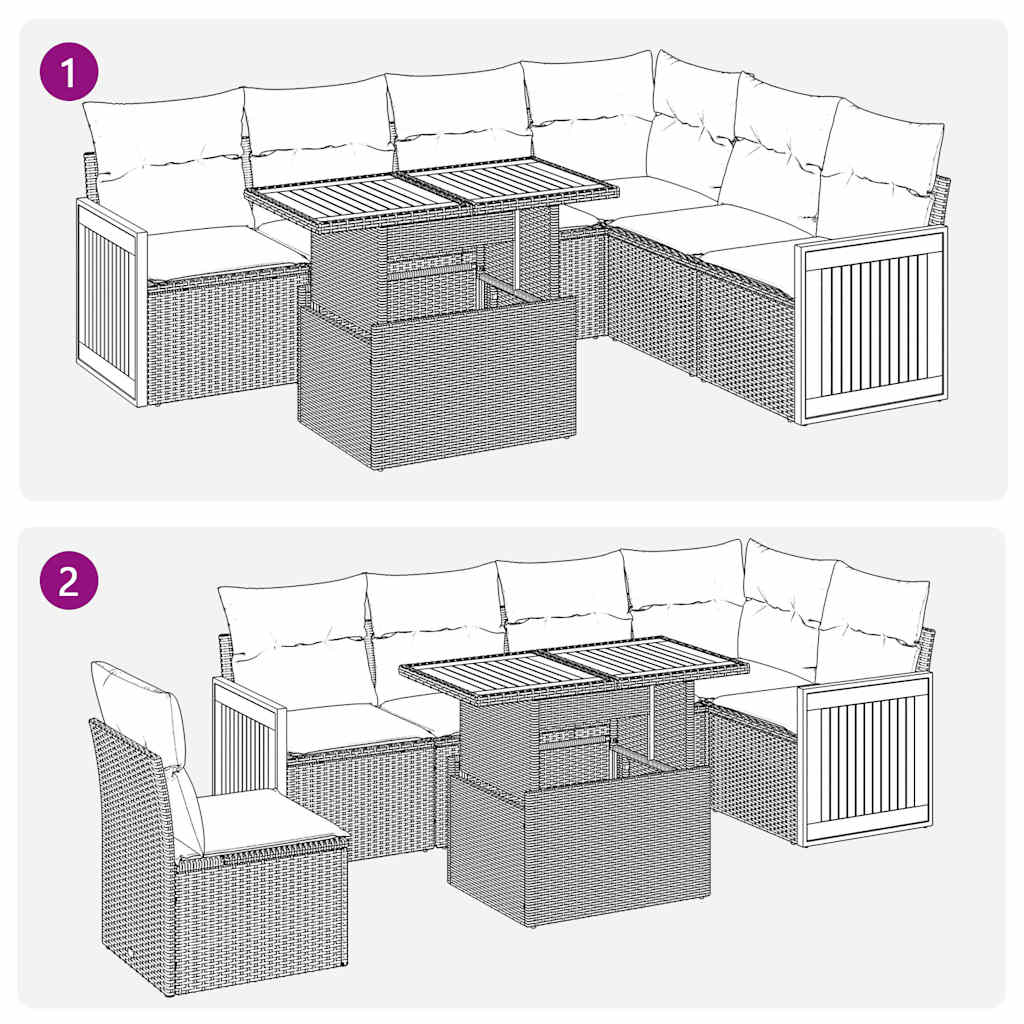 1

2