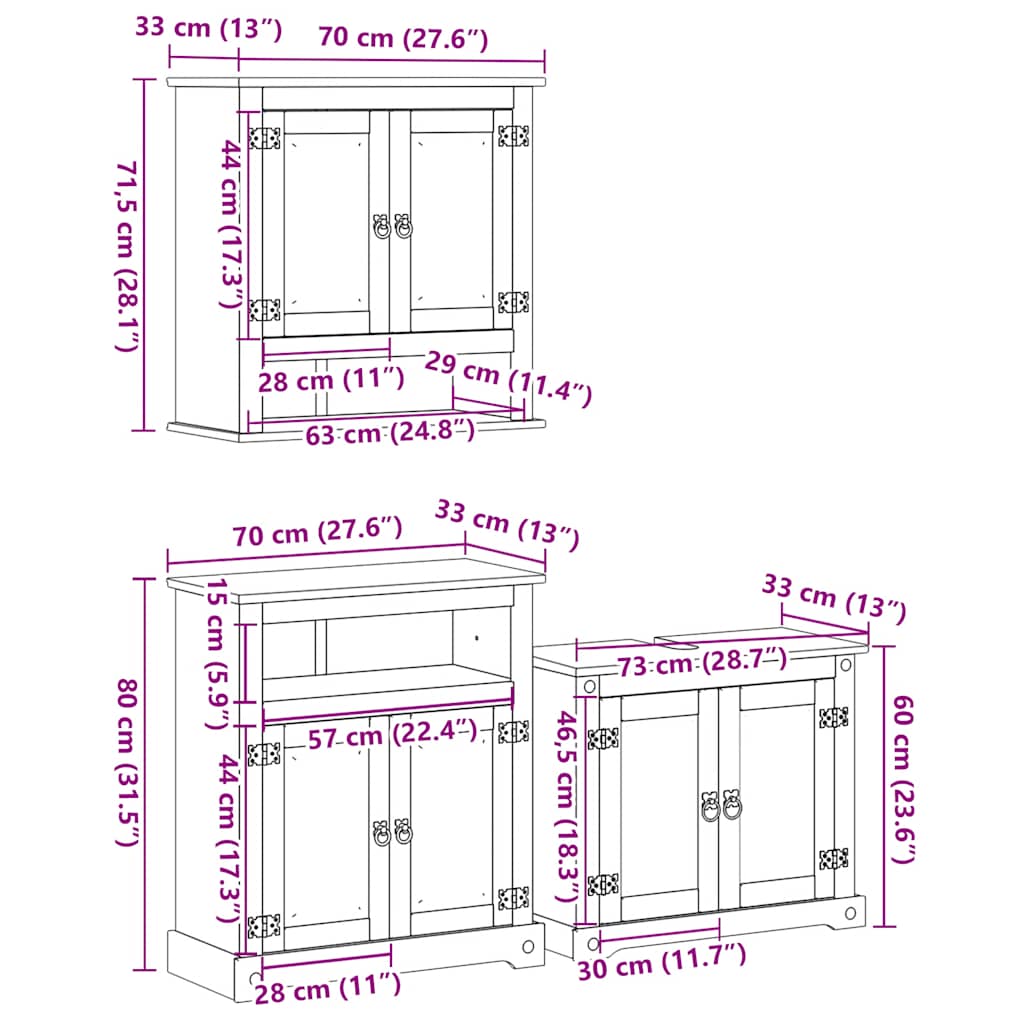 33 cm (13″)
70 cm (27.6″)
71,5 cm (28.1″)
44 cm (17.3″)
28 cm (11″)
29 cm (11.4″)
63 cm (24.8″)

70 cm (27.6″)
33 cm (13″)
80 cm (31.5″)
15 cm (5.9″)
57 cm (22.4″)
44 cm (17.3″)
28 cm (11″)

33 cm (13″)
73 cm (28.7″)
46,5 cm (18.3″)
60 cm (23.6″)
30 cm (11.7″)