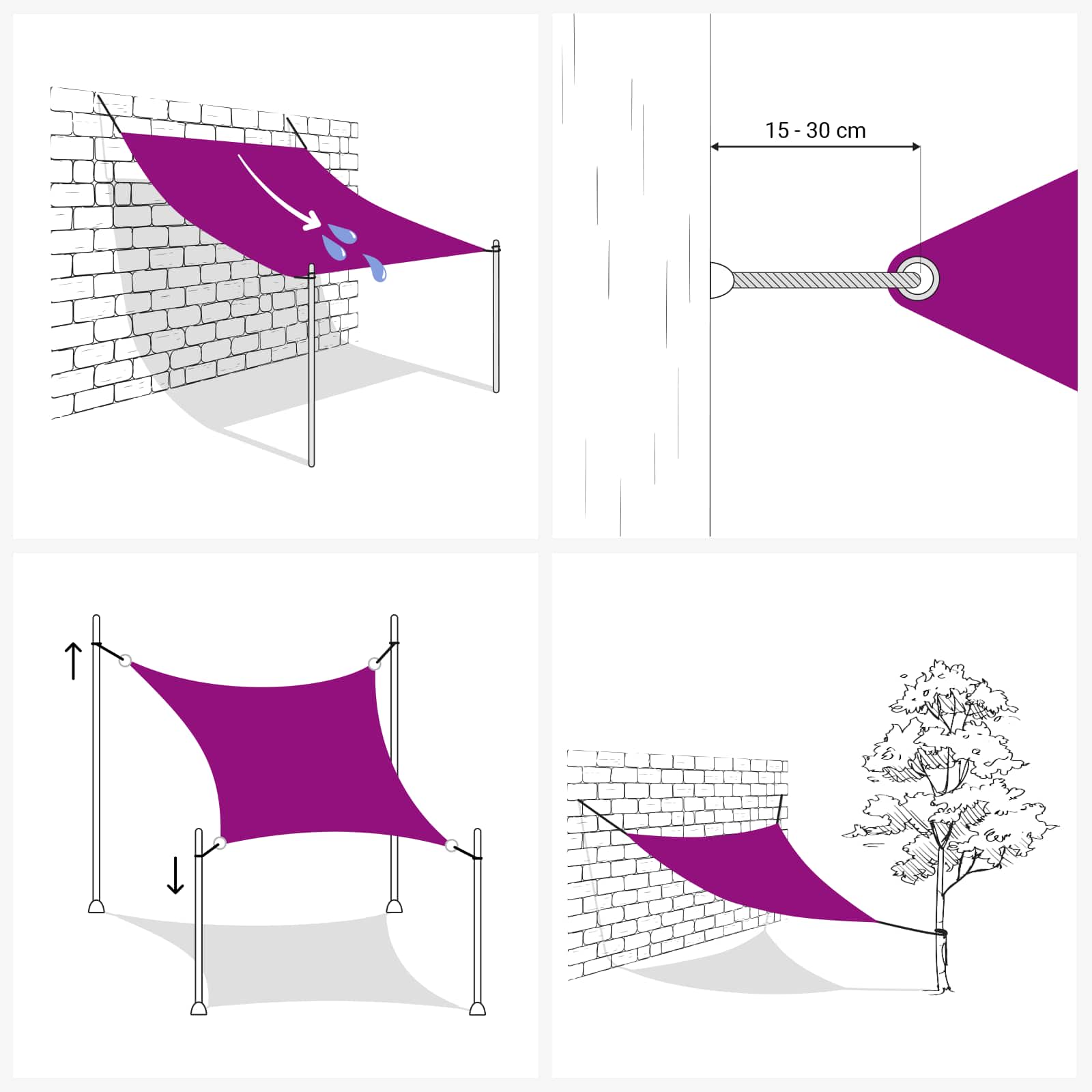 15 - 30 cm