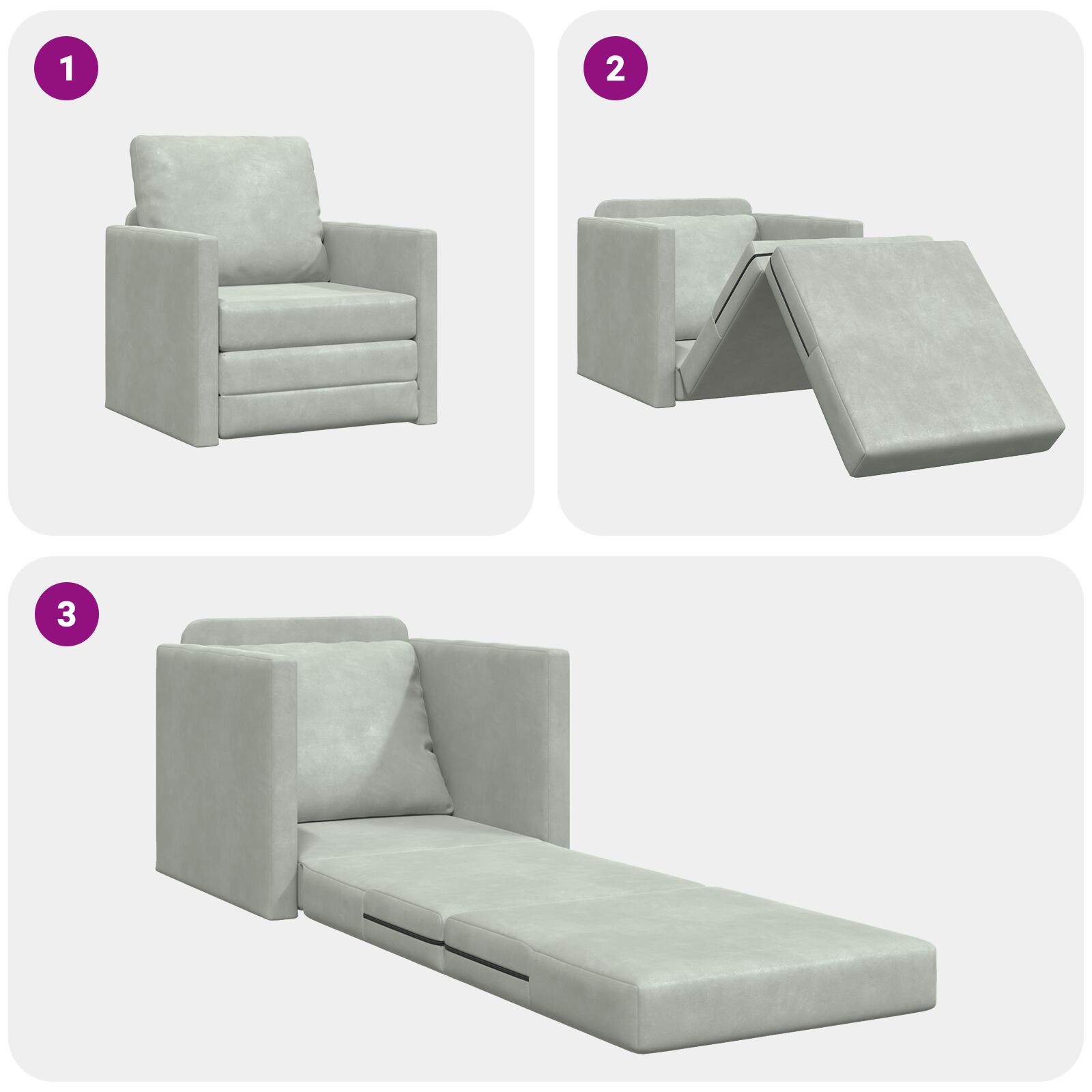 1

2

3