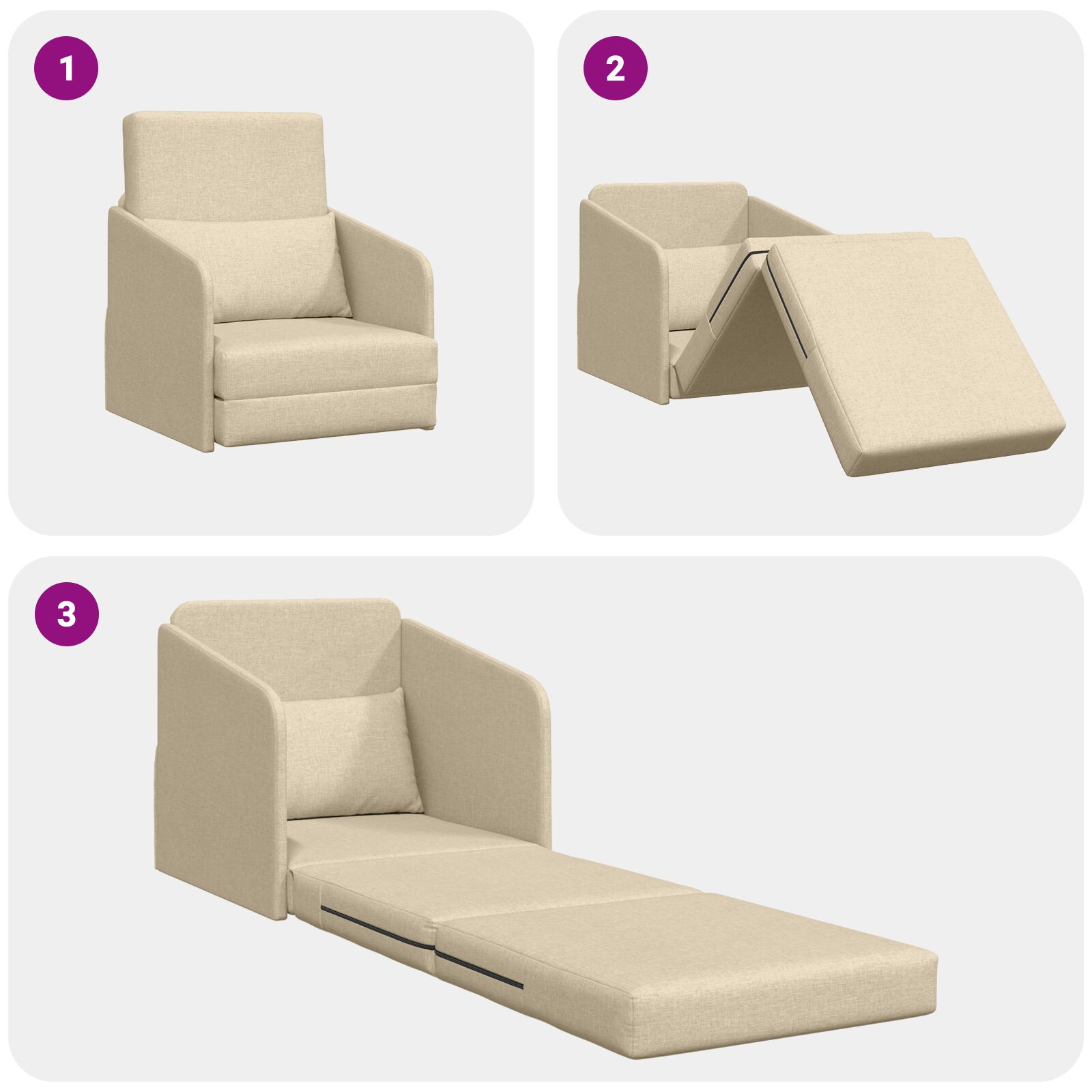 1

2

3