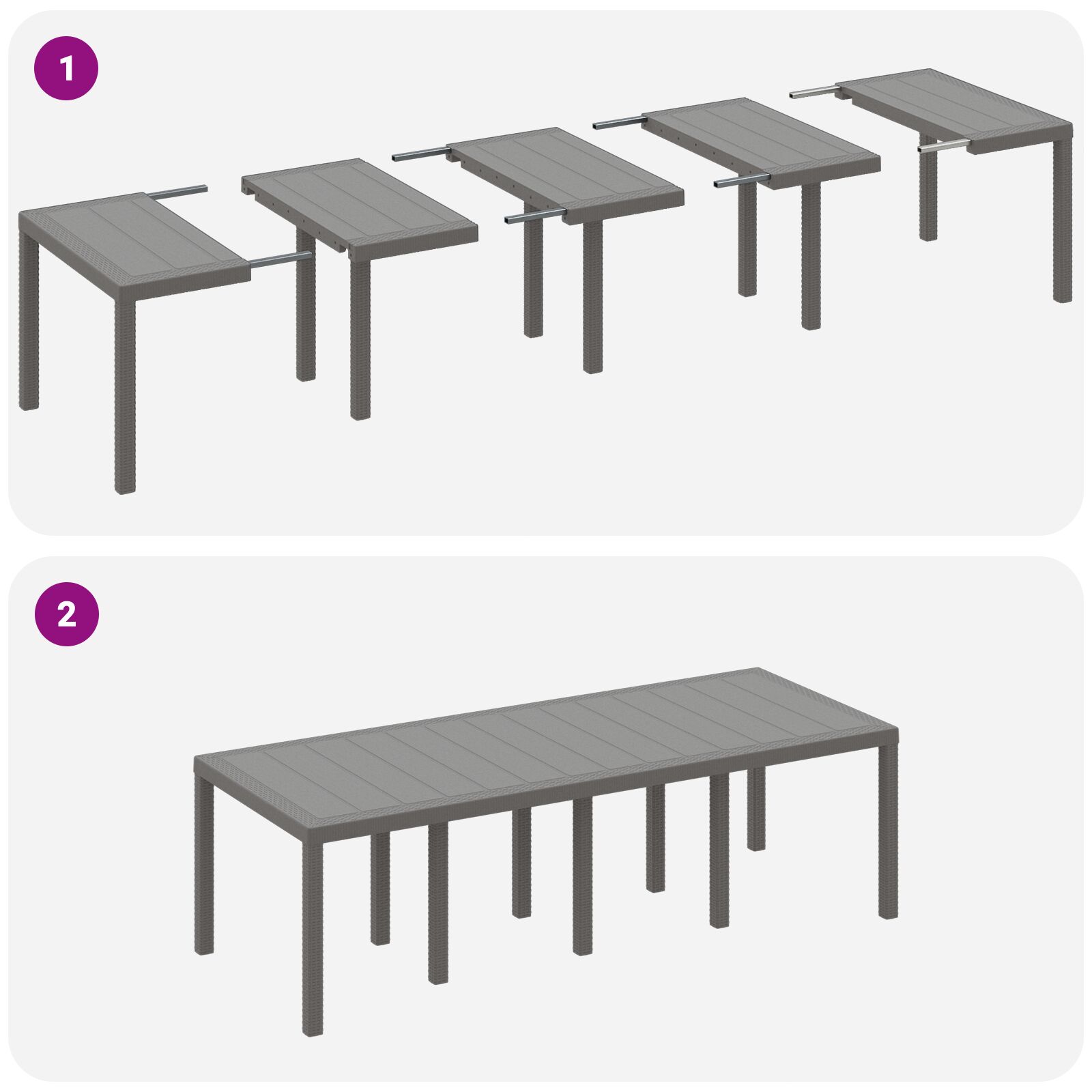 1

2